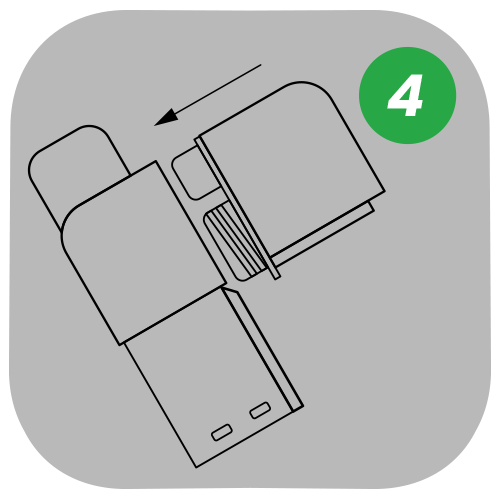 4