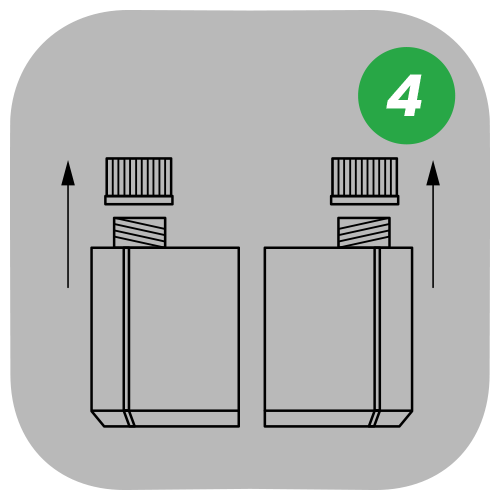 4