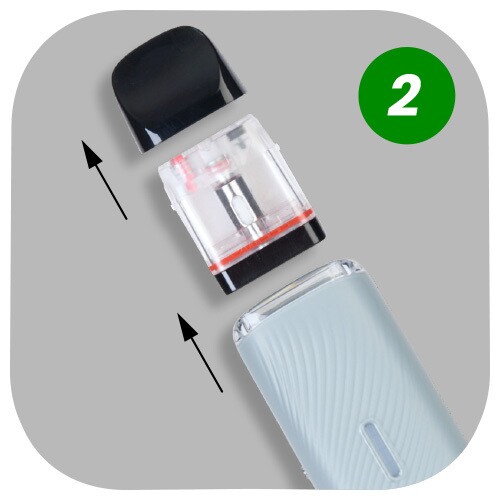 2