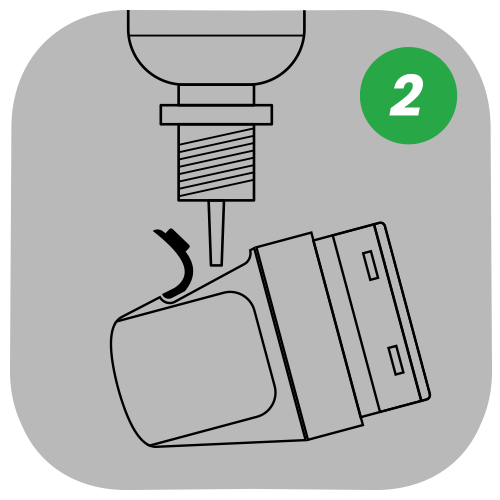 2