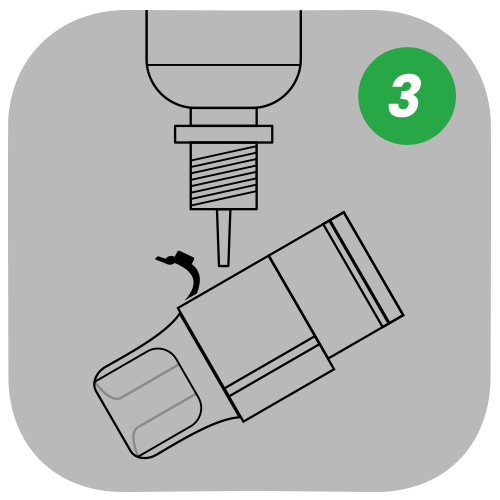 3