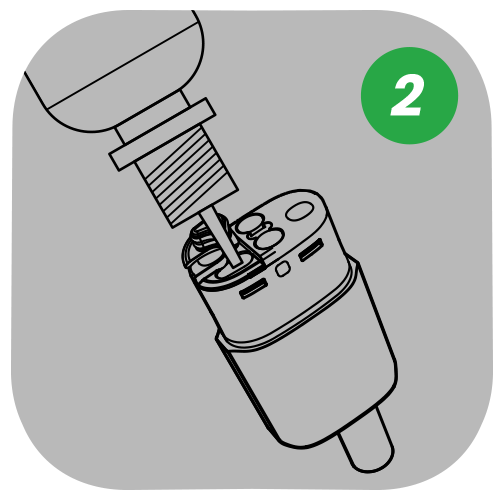 2