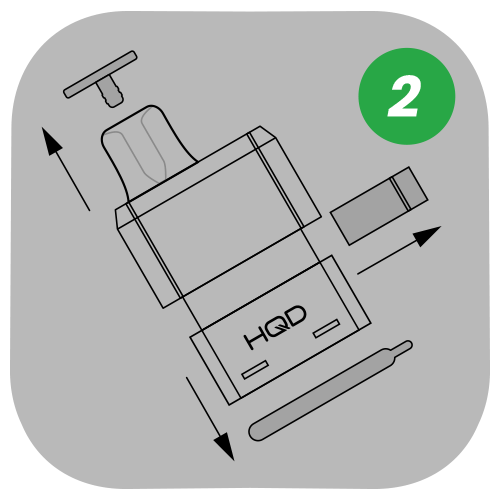 2

HQD