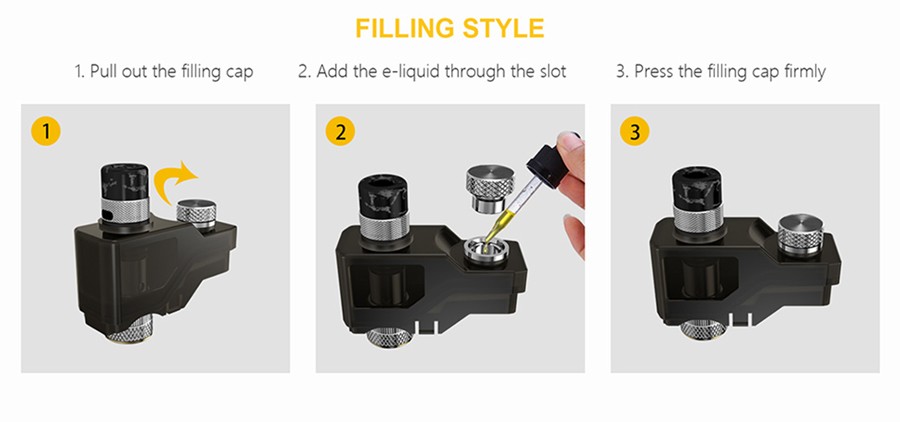 FILLING STYLE

1. Pull out the filling cap

2. Add the e-liquid through the slot

3. Press the filling cap firmly

1

2

3